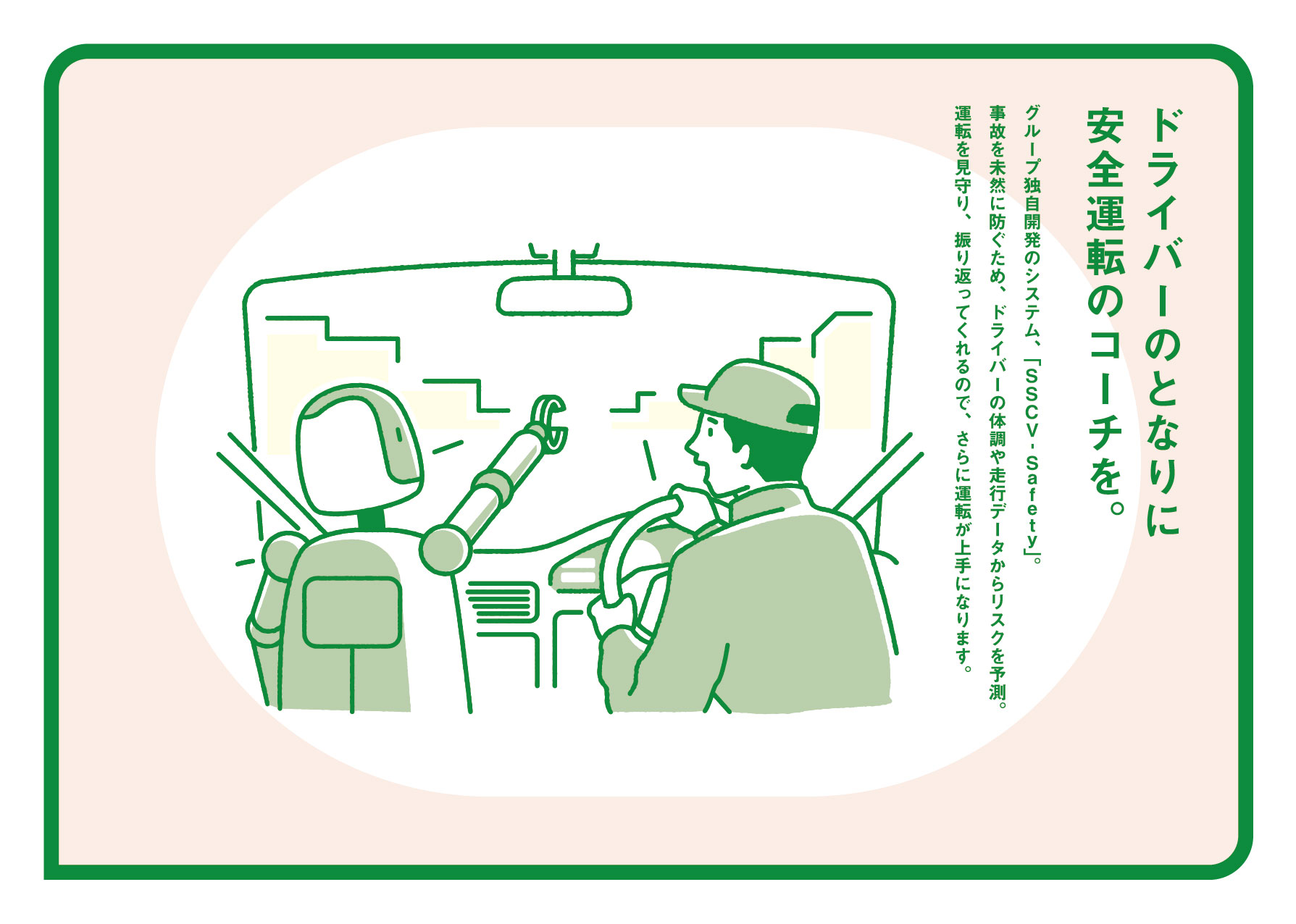 ドライバーのとなりに
安全運転のコーチを。

グループ独自開発のシステム、「SSCV・Safety」。
事故を未然に防ぐため、ドライバーの体調や走行データからリスクを予測。
運転を見守り、振り返ってくれるので、さらに運転が上手になります。