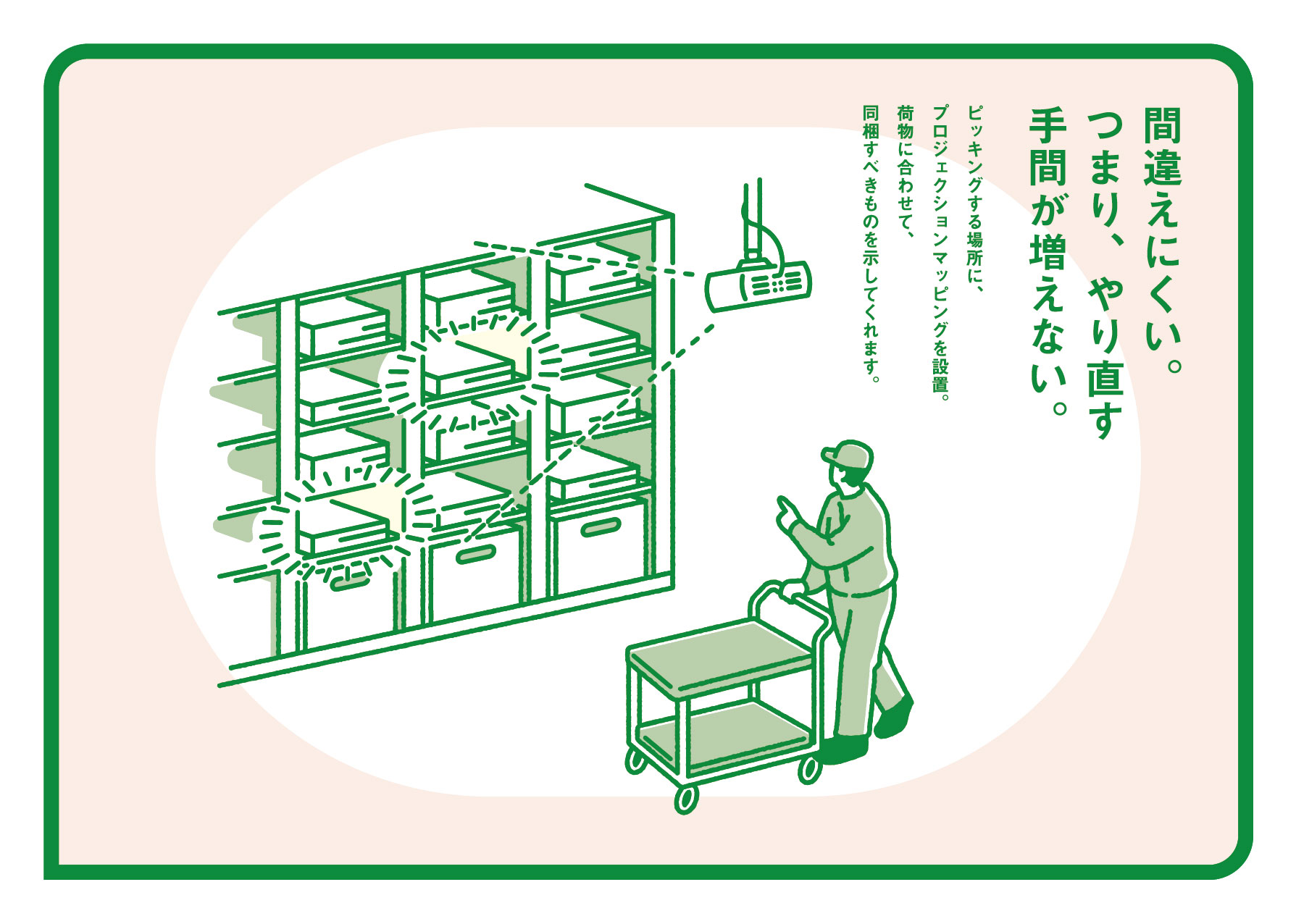 間違えにくい。
つまり、やり直す
手間が増えない。

ピッキングする場所に、
プロジェクションマッピングを設置。
荷物に合わせて、
同梱すべきものを示してくれます。